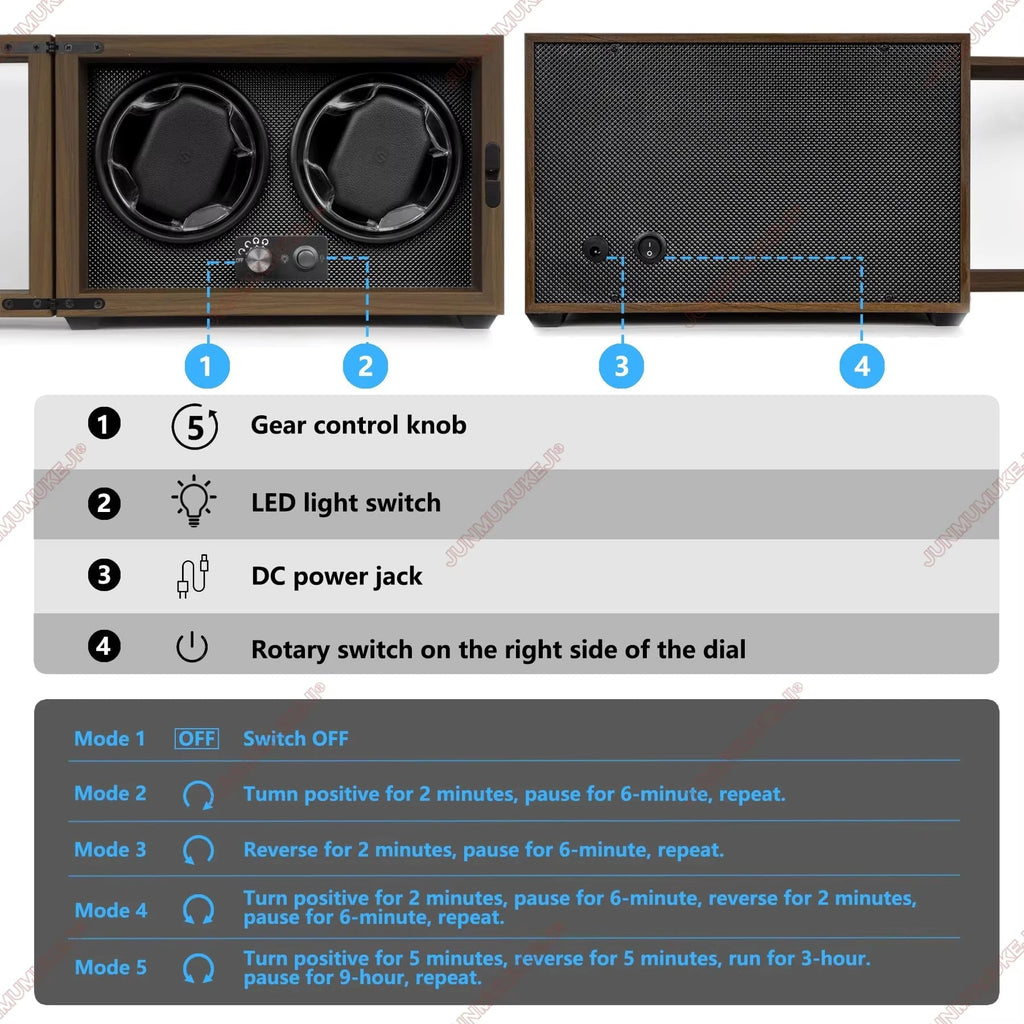 1 2 3 4

| | | |
|---|---|---|
| 1 | 5 | Gear control knob |
| 2 | | LED light switch |
| 3 | | DC power jack |
| 4 | | Rotary switch on the right side of the dial |

| | | |
|---|---|---|
| Mode 1 | OFF | Switch OFF |
| Mode 2 | | Turn positive for 2 minutes, pause for 6-minute, repeat. |
| Mode 3 | | Reverse for 2 minutes, pause for 6-minute, repeat. |
| Mode 4 | | Turn positive for 2 minutes, pause for 6-minute, reverse for 2 minutes, pause for 6-minute, repeat. |
| Mode 5 | | Turn positive for 5 minutes, reverse for 5 minutes, run for 3-hour. pause for 9-hour, repeat. |

JUNMUMUKEJI®