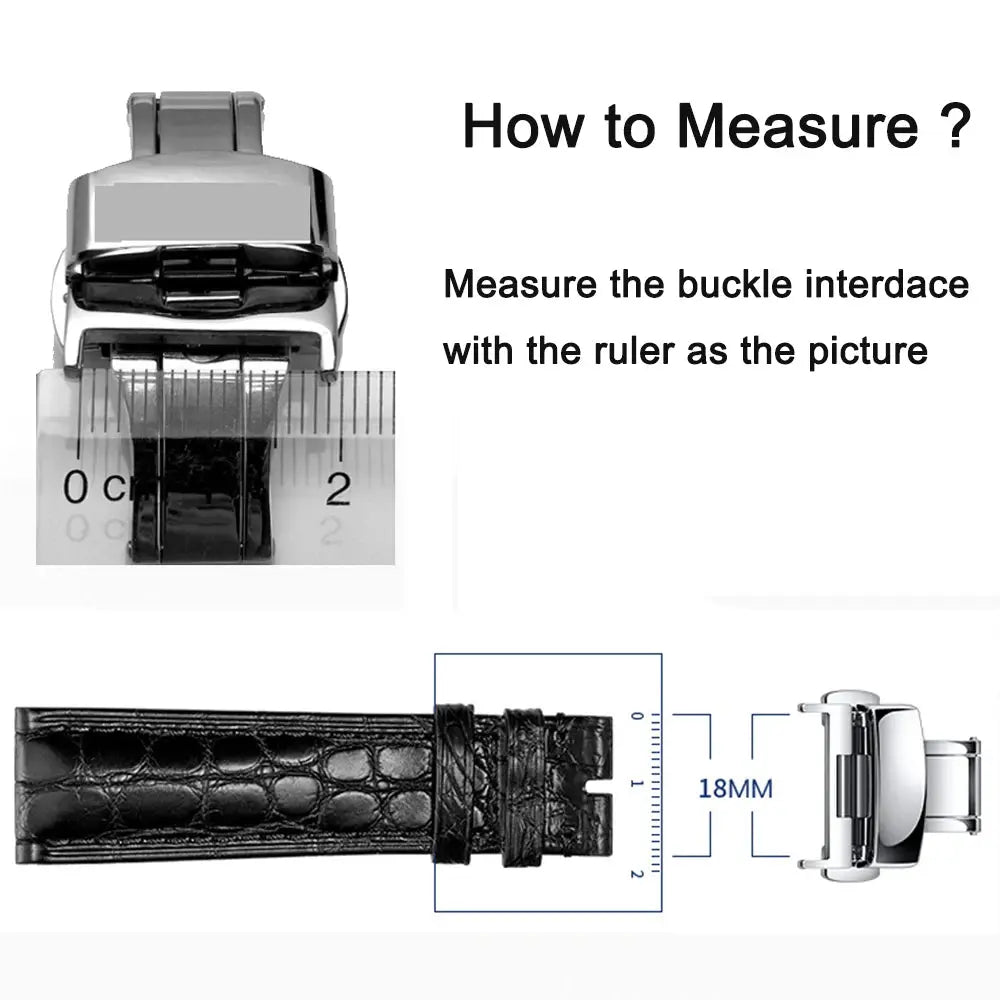 How to Measure ?

Measure the buckle interdace with the ruler as the picture

0 cm

2

0

1

2

18MM