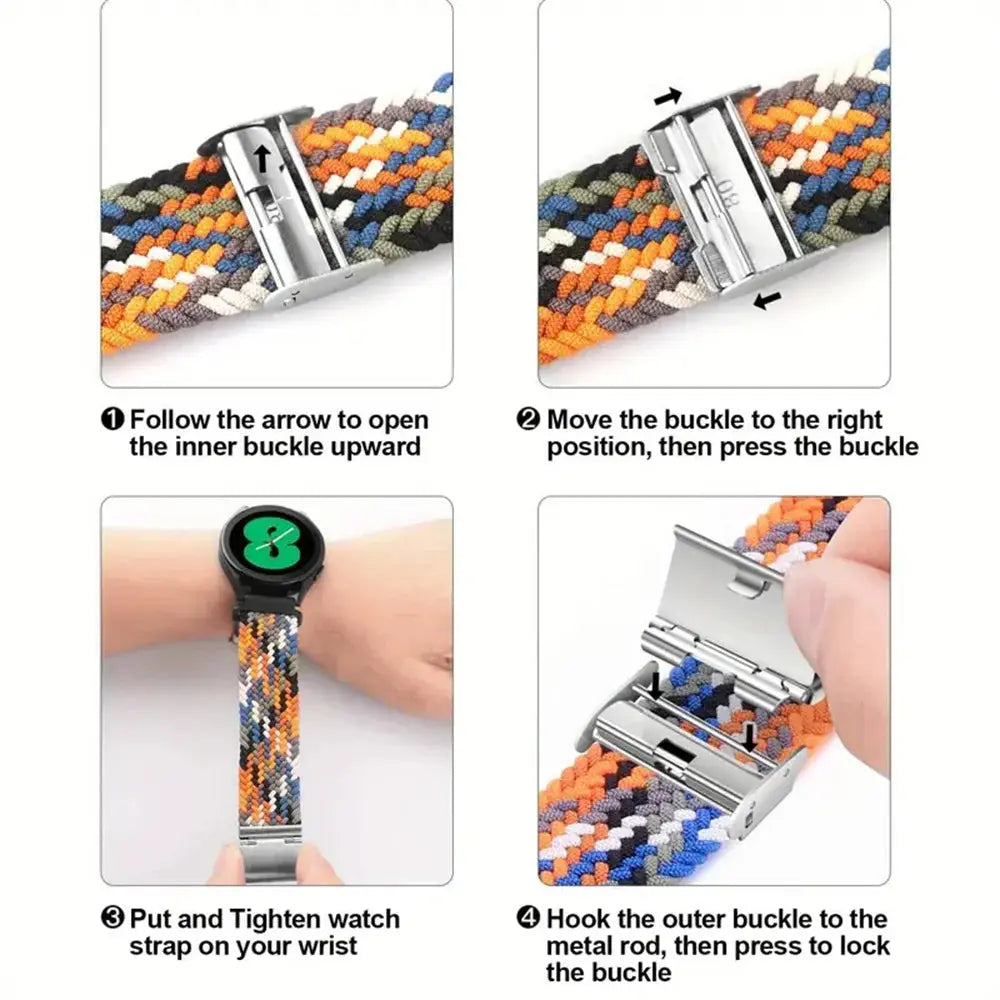 ❶ Follow the arrow to open the inner buckle upward

❷ Move the buckle to the right position, then press the buckle

❸ Put and Tighten watch strap on your wrist

❹ Hook the outer buckle to the metal rod, then press to lock the buckle